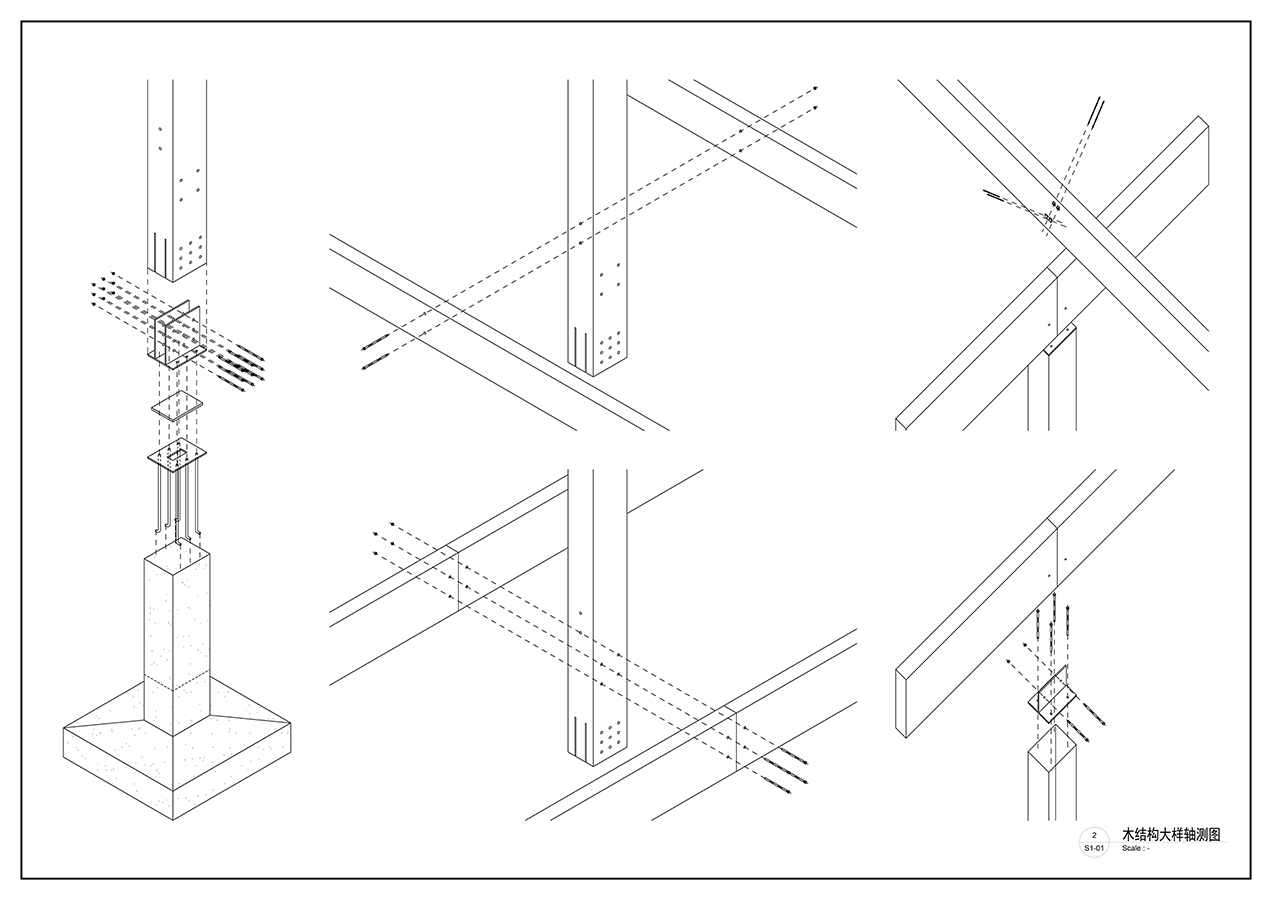 2
S1-01
木结构大样轴测图
Scale : -